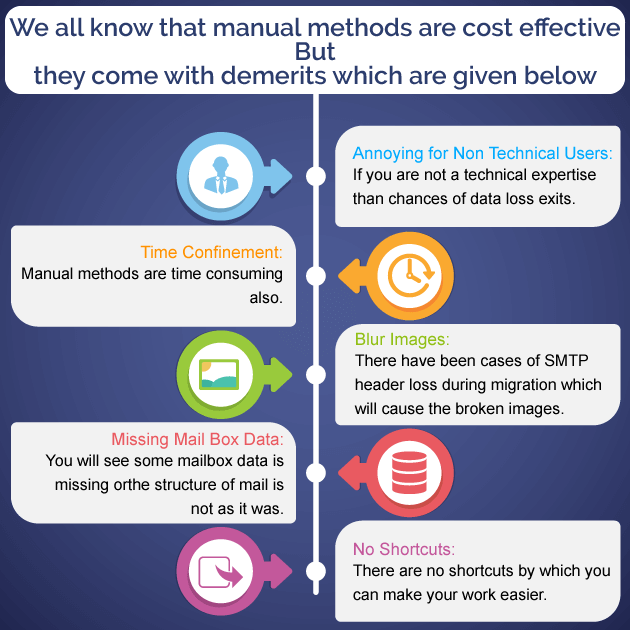 We all know that manual methods are cost effective
But
they come with demerits which are given below

Annoying for Non Technical Users:
If you are not a technical expertise than chances of data loss exits.

Time Confinement:
Manual methods are time consuming also.

Blur Images:
There have been cases of SMTP header loss during migration which will cause the broken images.

Missing Mail Box Data:
You will see some mailbox data is missing orthe structure of mail is not as it was.

No Shortcuts:
There are no shortcuts by which you can make your work easier.